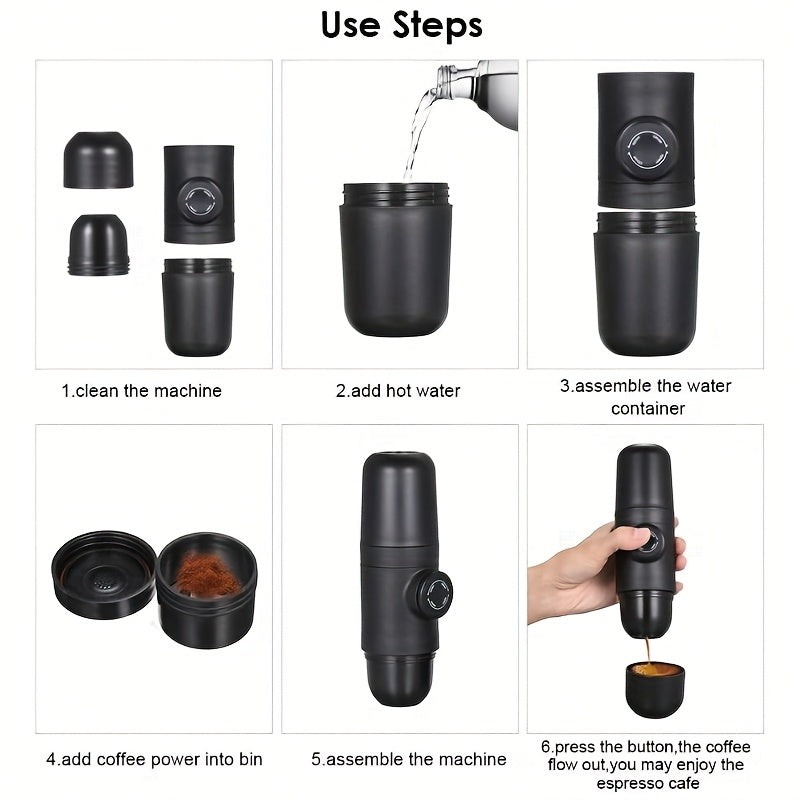 Use Steps

1.clean the machine

2.add hot water

3.assemble the water container

4.add coffee power into bin

5.assemble the machine

6.press the button,the coffee flow out,you may enjoy the espresso cafe