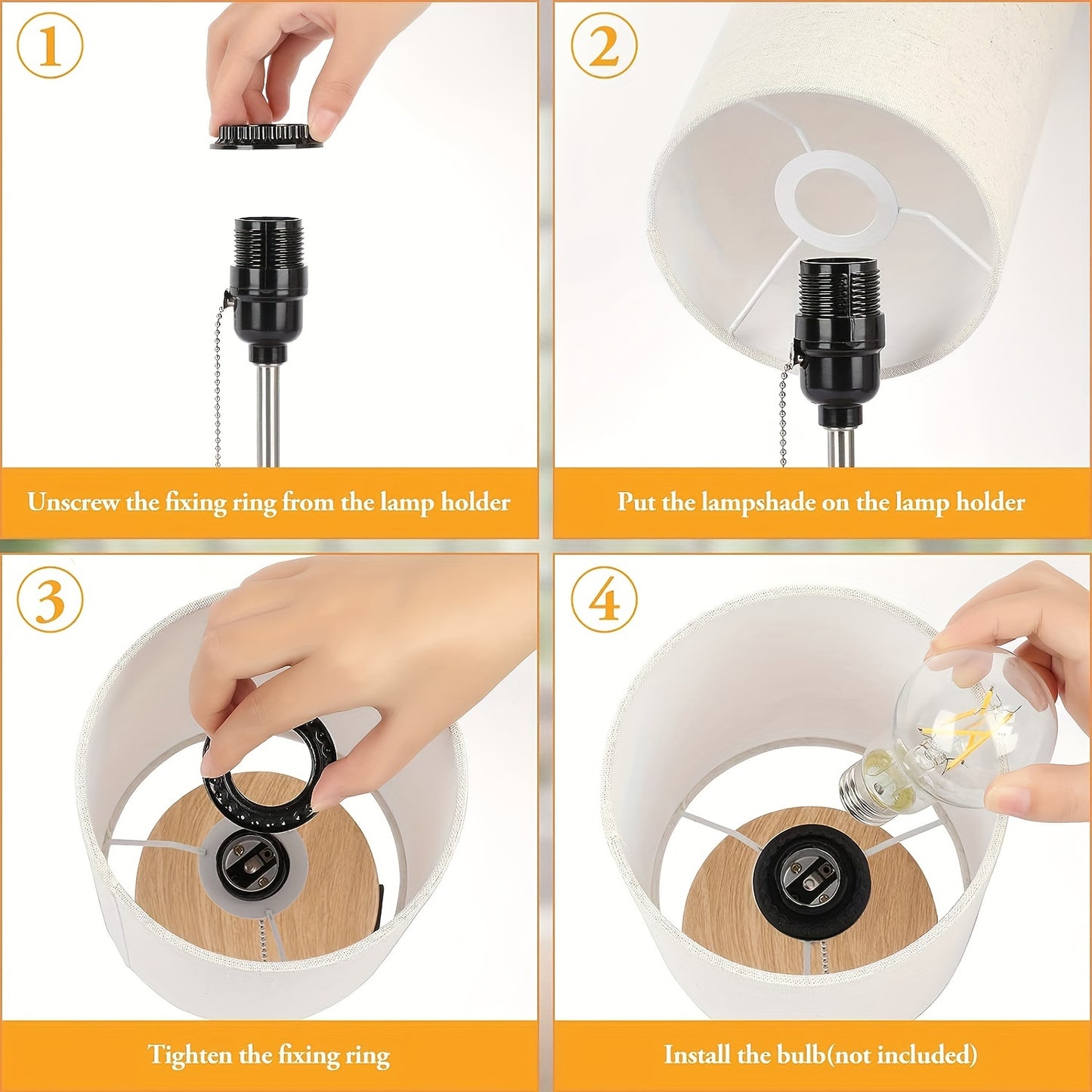 ①

Unscrew the fixing ring from the lamp holder

②

Put the lampshade on the lamp holder

③

Tighten the fixing ring

④

Install the bulb(not included)