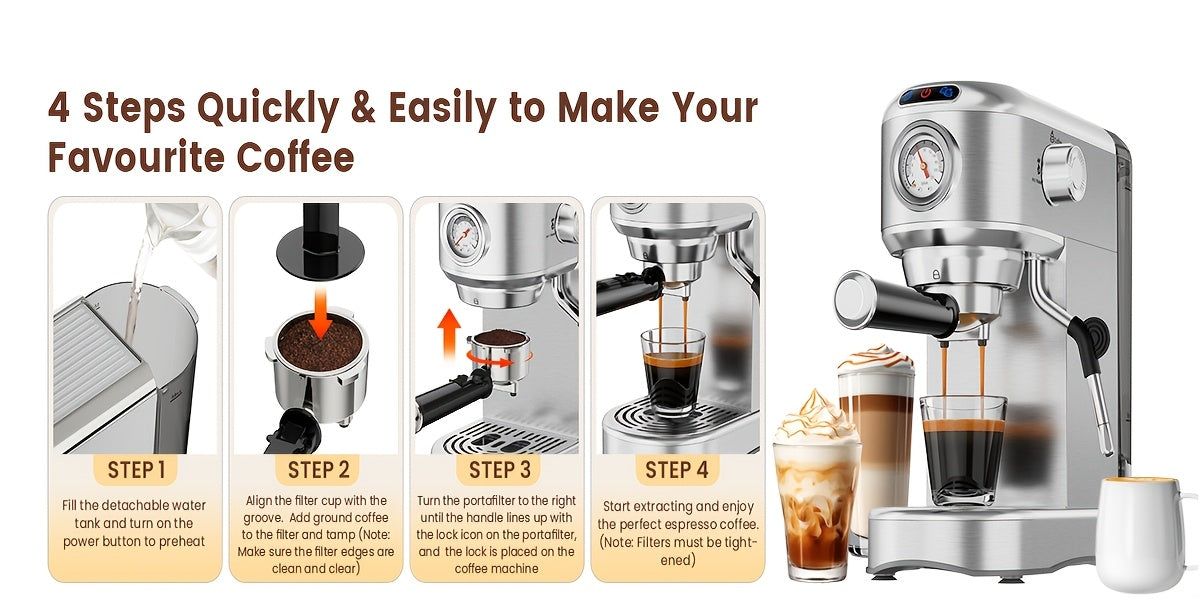 4 Steps Quickly & Easily to Make Your Favourite Coffee

STEP 1

Fill the detachable water tank and turn on the power button to preheat

STEP 2

Align the filter cup with the groove. Add ground coffee to the filter and tamp (Note: Make sure the filter edges are clean and clear)

STEP 3

Turn the portafilter to the right until the handle lines up with the lock icon on the portafilter, and the lock is placed on the coffee machine

STEP 4

Start extracting and enjoy the perfect espresso coffee. (Note: Filters must be tightened)