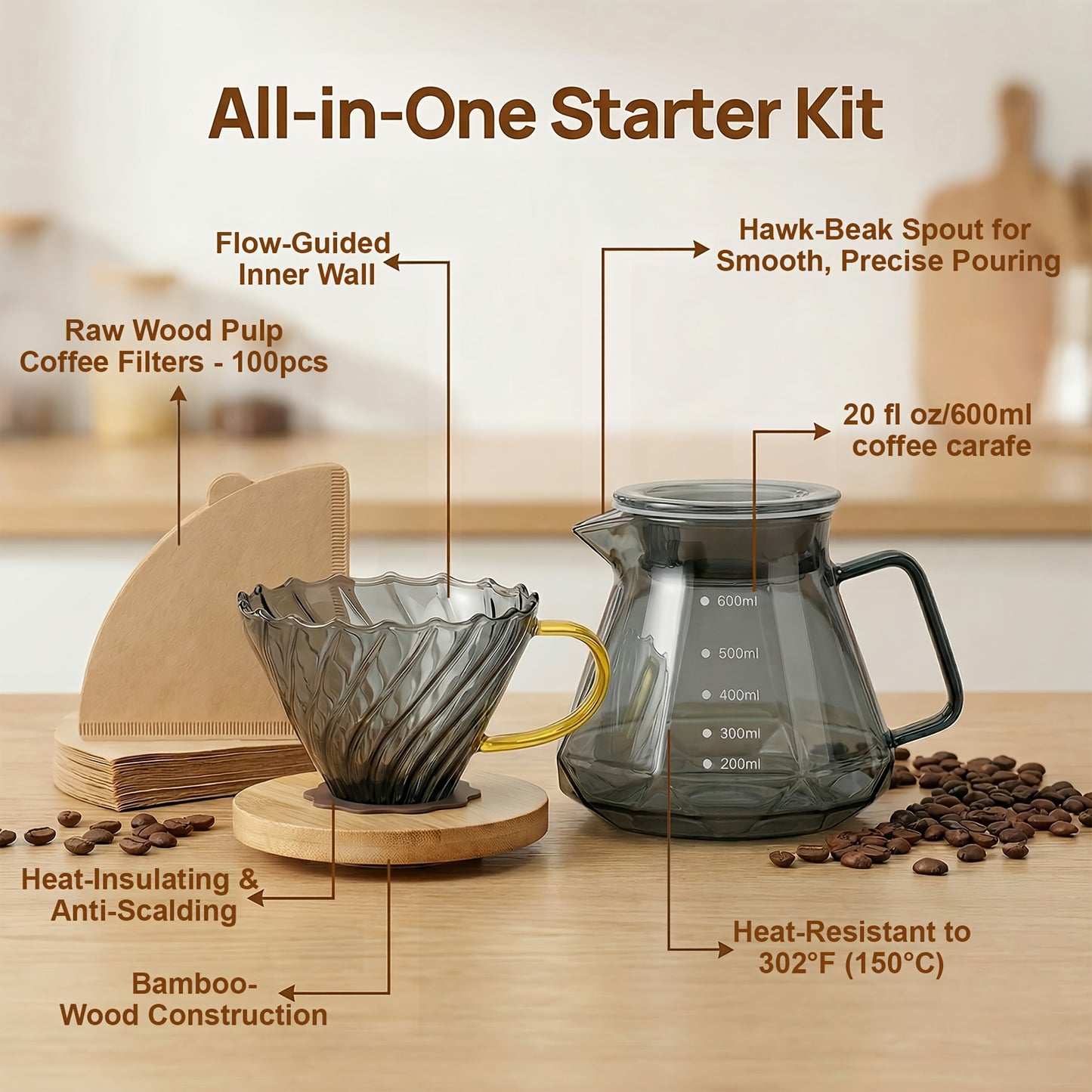 All-in-One Starter Kit

Flow-Guided Inner Wall

Hawk-Beak Spout for Smooth, Precise Pouring

Raw Wood Pulp Coffee Filters - 100pcs

20 fl oz/600ml coffee carafe

600ml
500ml
400ml
300ml
200ml

Heat-Insulating & Anti-Scalding

Heat-Resistant to 302°F (150°C)

Bamboo-Wood Construction