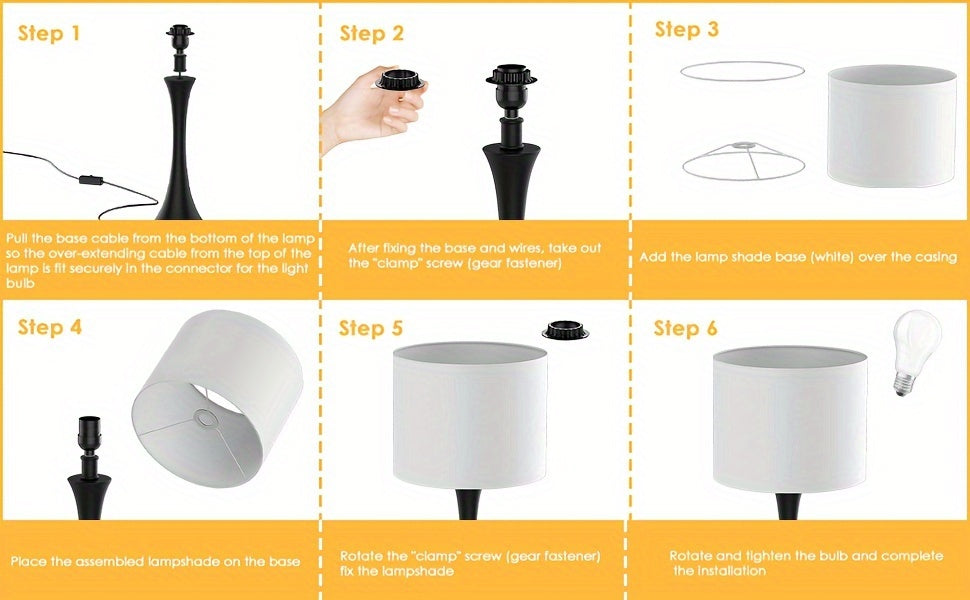 Step 1

Pull the base cable from the bottom of the lamp so the over-extending cable from the top of the lamp is fit securely in the connector for the light bulb

Step 2

After fixing the base and wires, take out the "clamp" screw (gear fastener)

Step 3

Add the lamp shade base (white) over the casing

Step 4

Place the assembled lampshade on the base

Step 5

Rotate the "clamp" screw (gear fastener) fix the lampshade

Step 6

Rotate and tighten the bulb and complete the installation