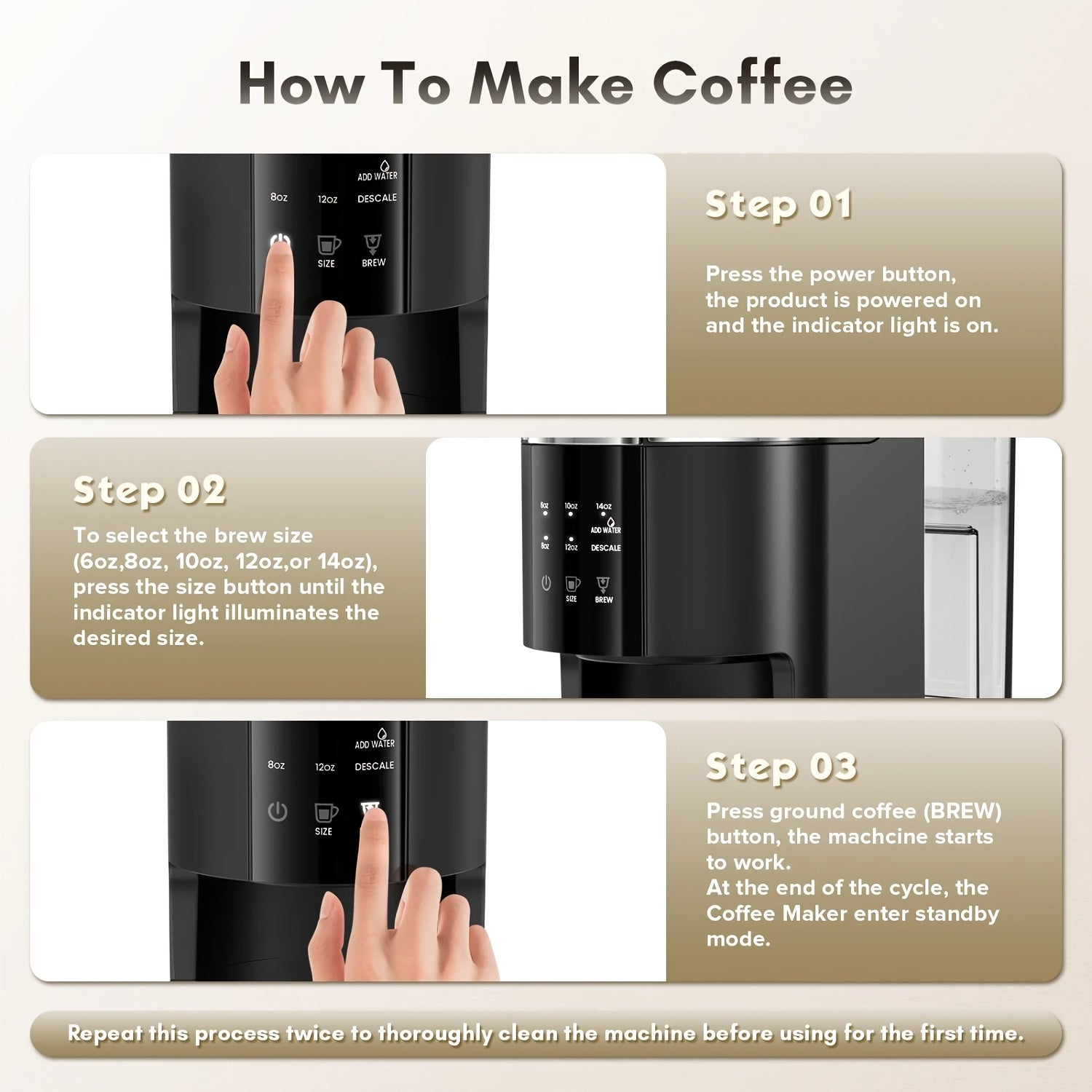 How To Make Coffee

ADD WATER
8oz
12oz
DESCALE
SIZE
BREW

Step 01

Press the power button, the product is powered on and the indicator light is on.

Step 02

To select the brew size (6oz,8oz, 10oz, 12oz,or 14oz), press the size button until the indicator light illuminates the desired size.

6oz
10oz
14oz
ADD WATER
8oz
12oz
DESCALE
SIZE
BREW

ADD WATER
8oz
12oz
DESCALE
SIZE

Step 03

Press ground coffee (BREW) button, the machcine starts to work.
At the end of the cycle, the Coffee Maker enter standby mode.

Repeat this process twice to thoroughly clean the machine before using for the first time.