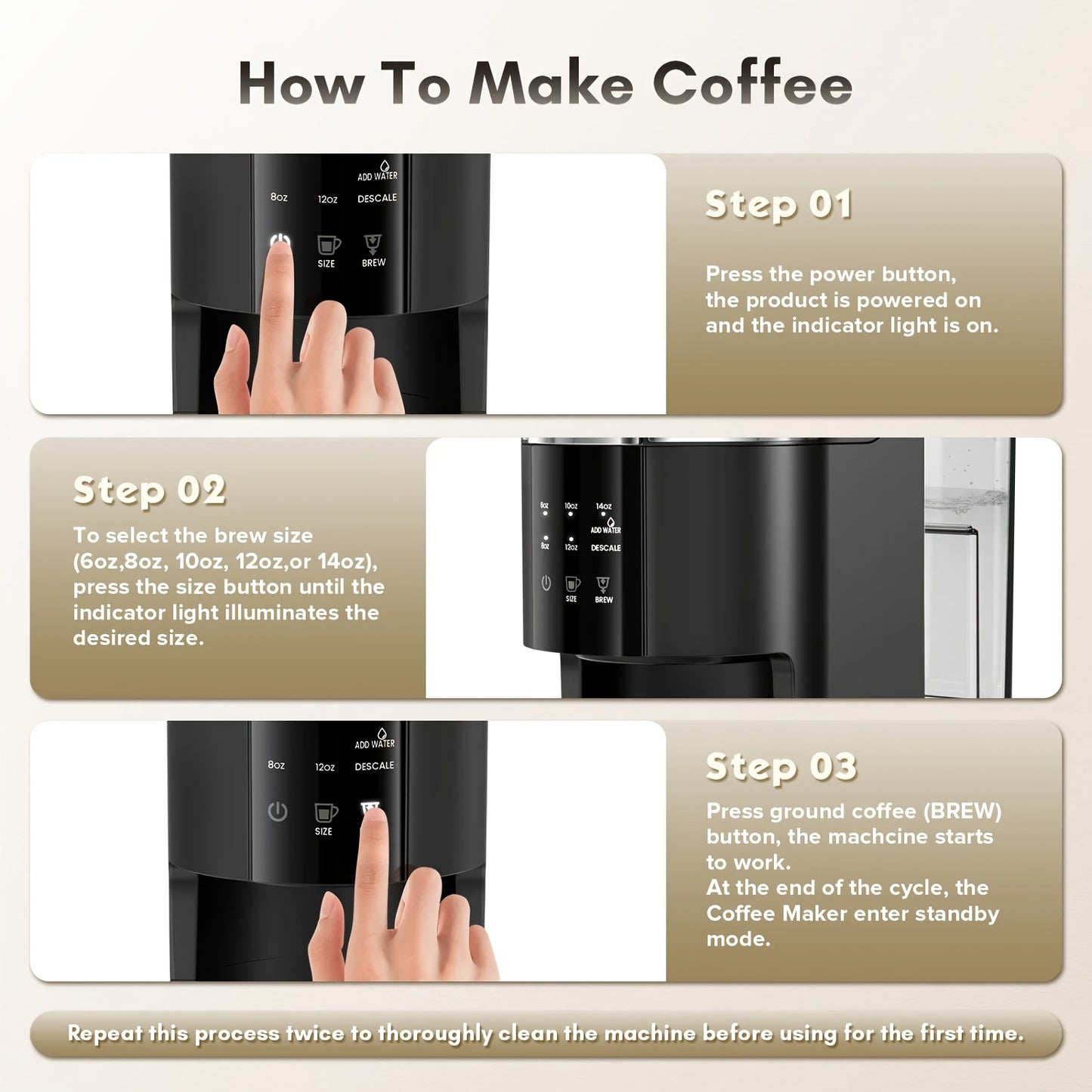 How To Make Coffee

ADD WATER
8oz
12oz
DESCALE
SIZE
BREW

Step 01

Press the power button, the product is powered on and the indicator light is on.

Step 02

To select the brew size (6oz,8oz, 10oz, 12oz,or 14oz), press the size button until the indicator light illuminates the desired size.

6oz
10oz
14oz
ADD WATER
8oz
12oz
DESCALE
SIZE
BREW

ADD WATER
8oz
12oz
DESCALE
SIZE

Step 03

Press ground coffee (BREW) button, the machcine starts to work.
At the end of the cycle, the Coffee Maker enter standby mode.

Repeat this process twice to thoroughly clean the machine before using for the first time.