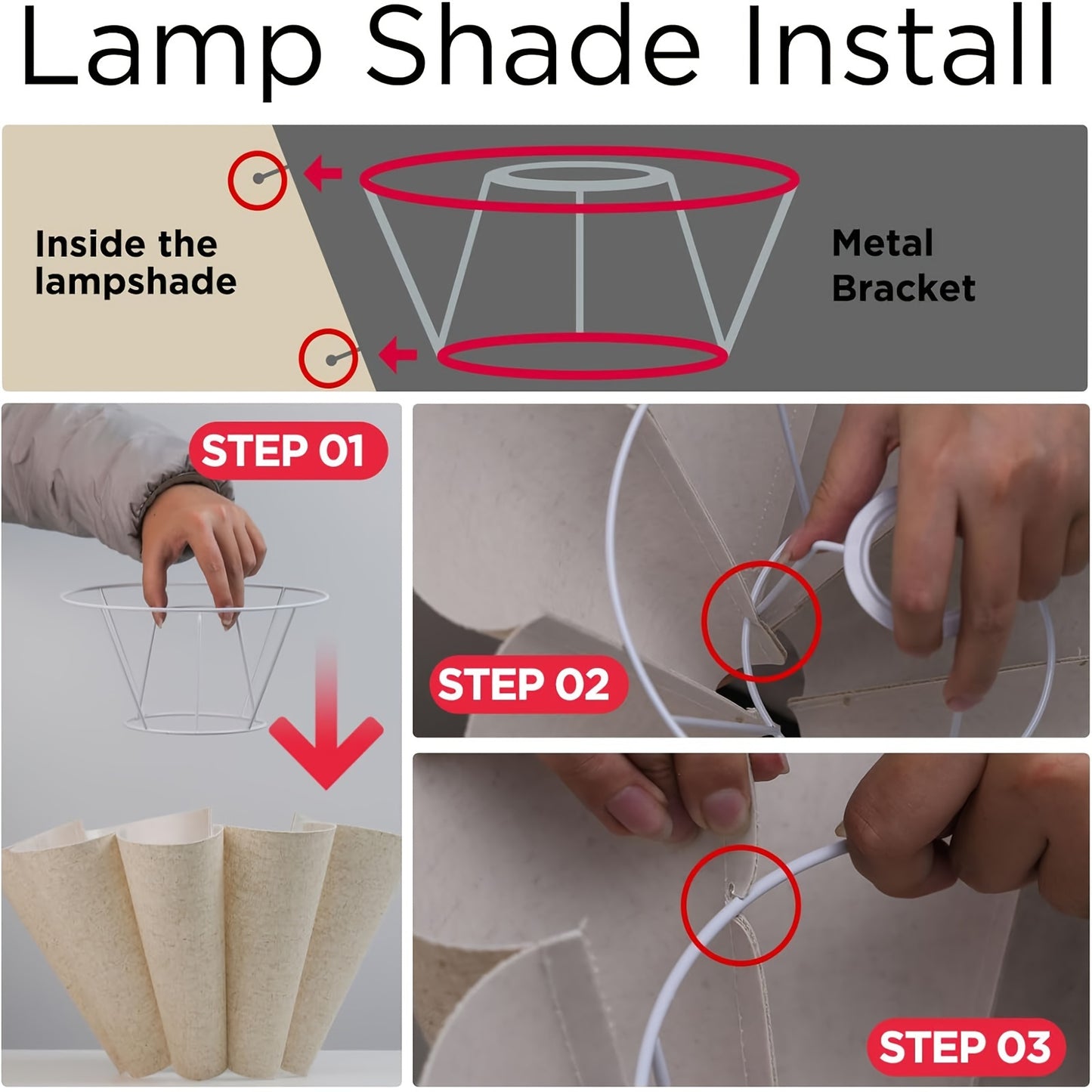 Lamp Shade Install

Inside the lampshade

Metal Bracket

STEP 01

STEP 02

STEP 03