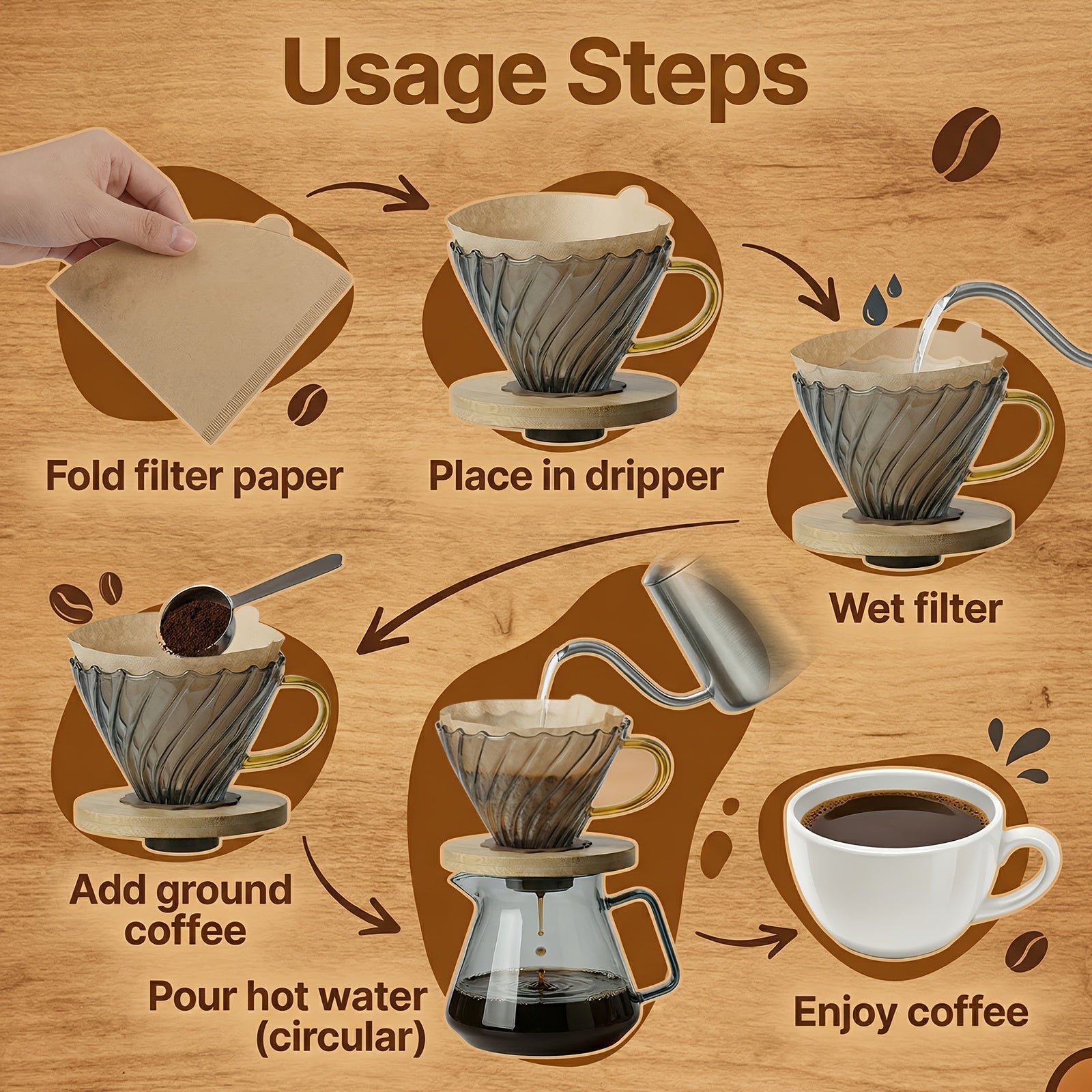 Usage Steps

Fold filter paper

Place in dripper

Wet filter

Add ground coffee

Pour hot water (circular)

Enjoy coffee