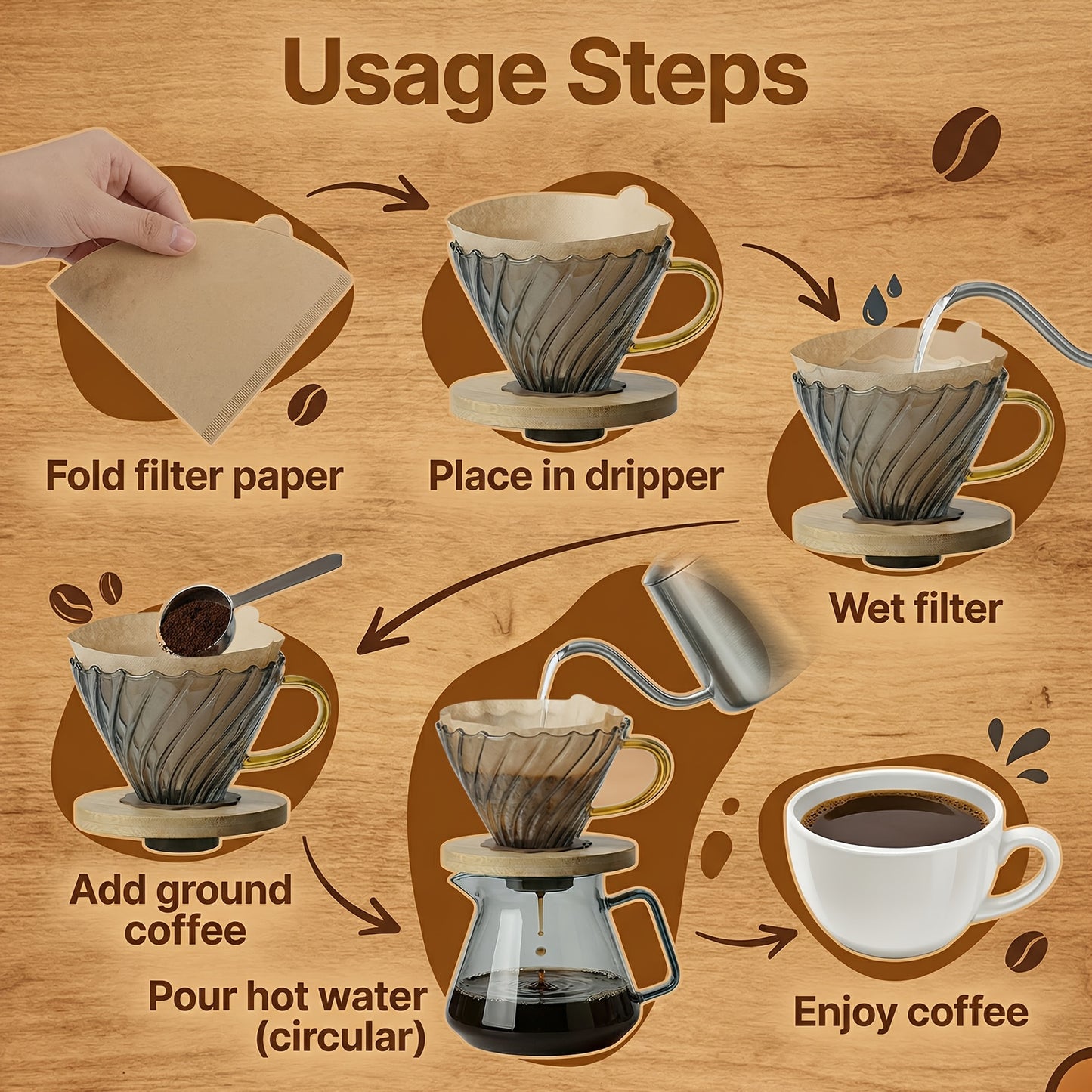 Usage Steps

Fold filter paper

Place in dripper

Wet filter

Add ground coffee

Pour hot water (circular)

Enjoy coffee