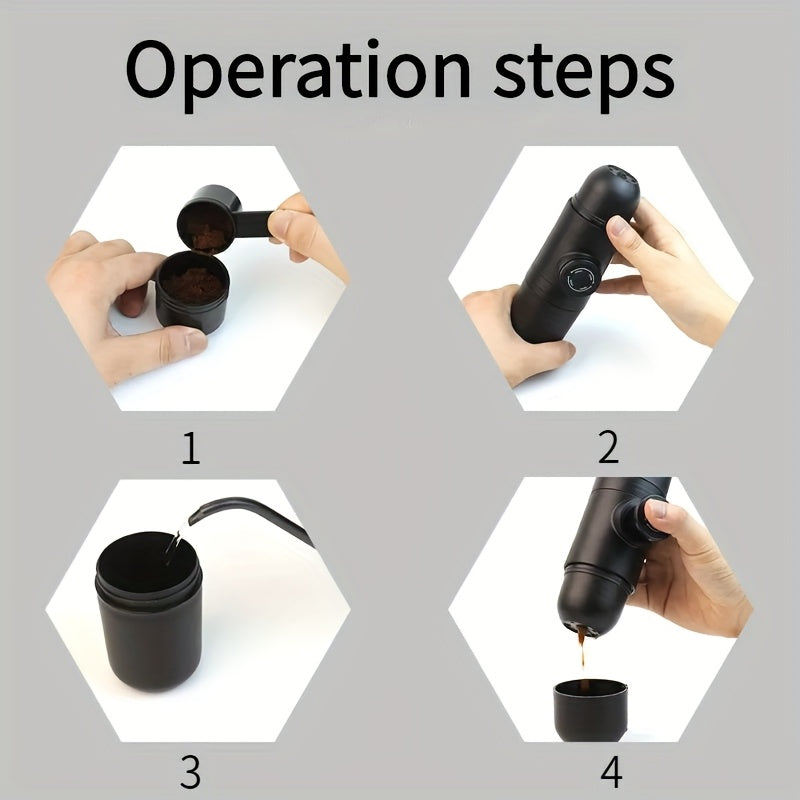 Operation steps

1

2

3

4