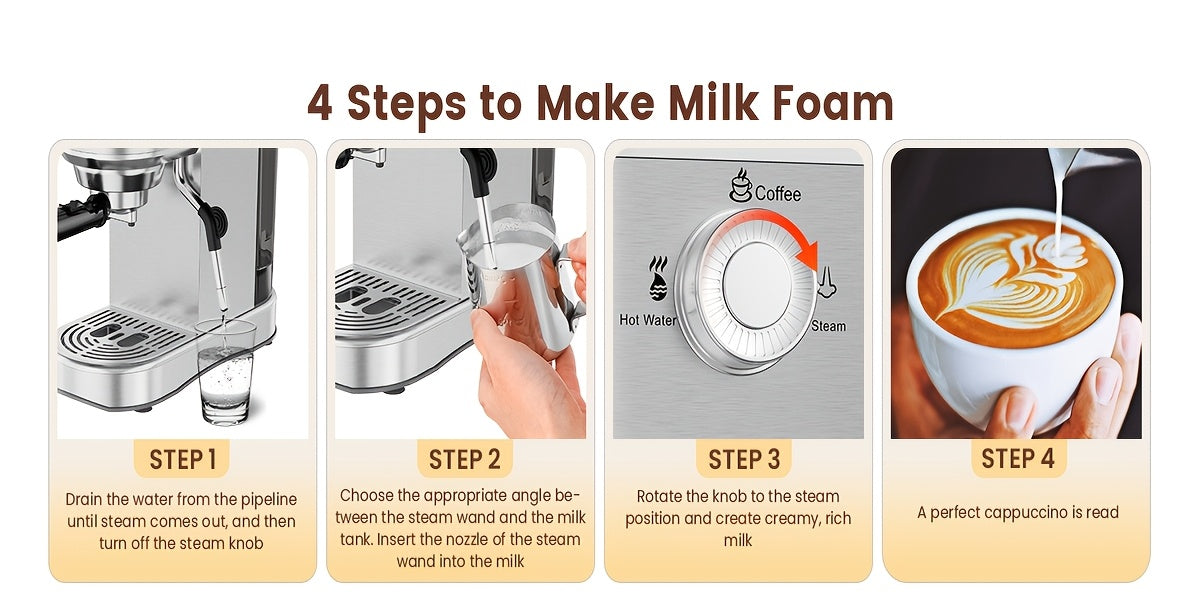 4 Steps to Make Milk Foam

STEP 1

Drain the water from the pipeline until steam comes out, and then turn off the steam knob

STEP 2

Choose the appropriate angle between the steam wand and the milk tank. Insert the nozzle of the steam wand into the milk

Coffee

Hot Water

Steam

STEP 3

Rotate the knob to the steam position and create creamy, rich milk

STEP 4

A perfect cappuccino is read